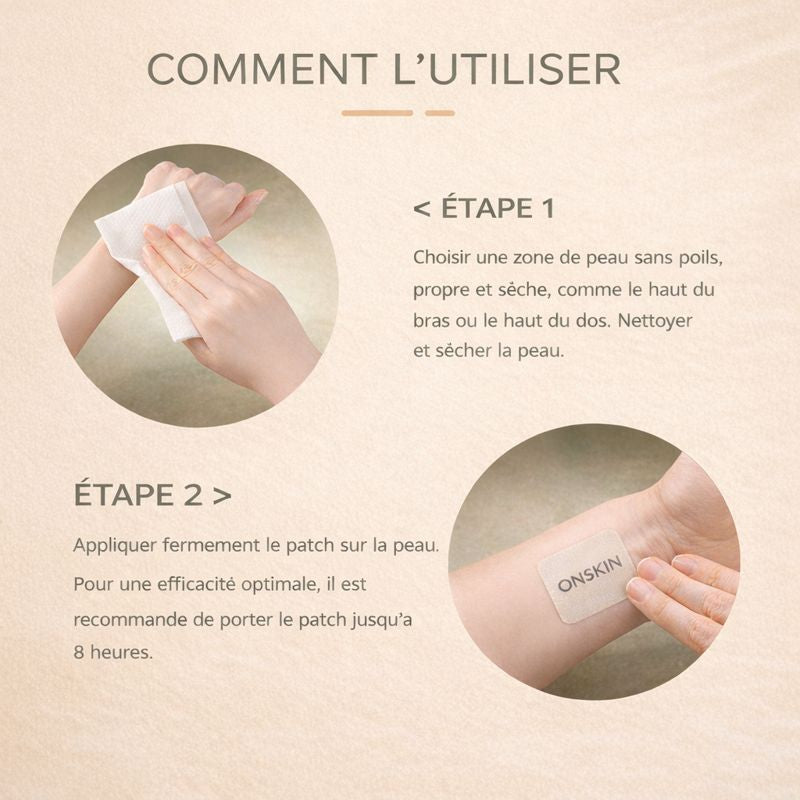 COMMENT L'UTILISER

< ÉTAPE 1

Choisir une zone de peau sans poils, propre et sèche, comme le haut du bras ou le haut du dos. Nettoyer et sécher la peau.

ÉTAPE 2 >

Appliquer fermement le patch sur la peau.

Pour une efficacité optimale, il est recommande de porter le patch jusqu'a 8 heures.

ONSKIN